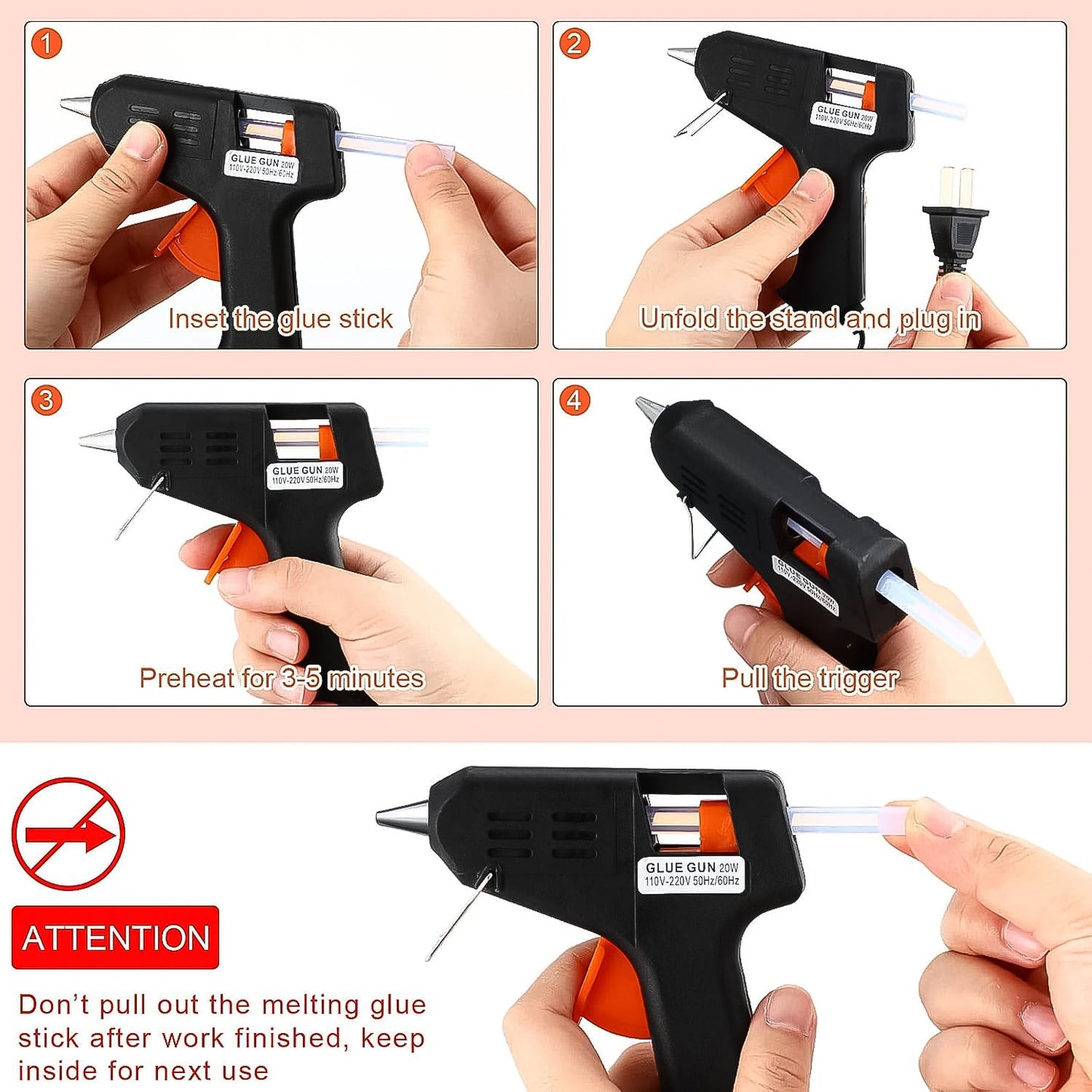 1

GLUE GUN 20W
110V-220V 50Hz/60Hz

Inset the glue stick

2

GLUE GUN 20W
110V-220V 50Hz/60Hz

Unfold the stand and plug in

3

GLUE GUN 20W
110V-220V 50Hz/60Hz

Preheat for 3-5 minutes

4

GLUE GUN 20W
110V-220V 50Hz/60Hz

Pull the trigger

ATTENTION

Don't pull out the melting glue stick after work finished, keep inside for next use

GLUE GUN 20W
110V-220V 50Hz/60Hz