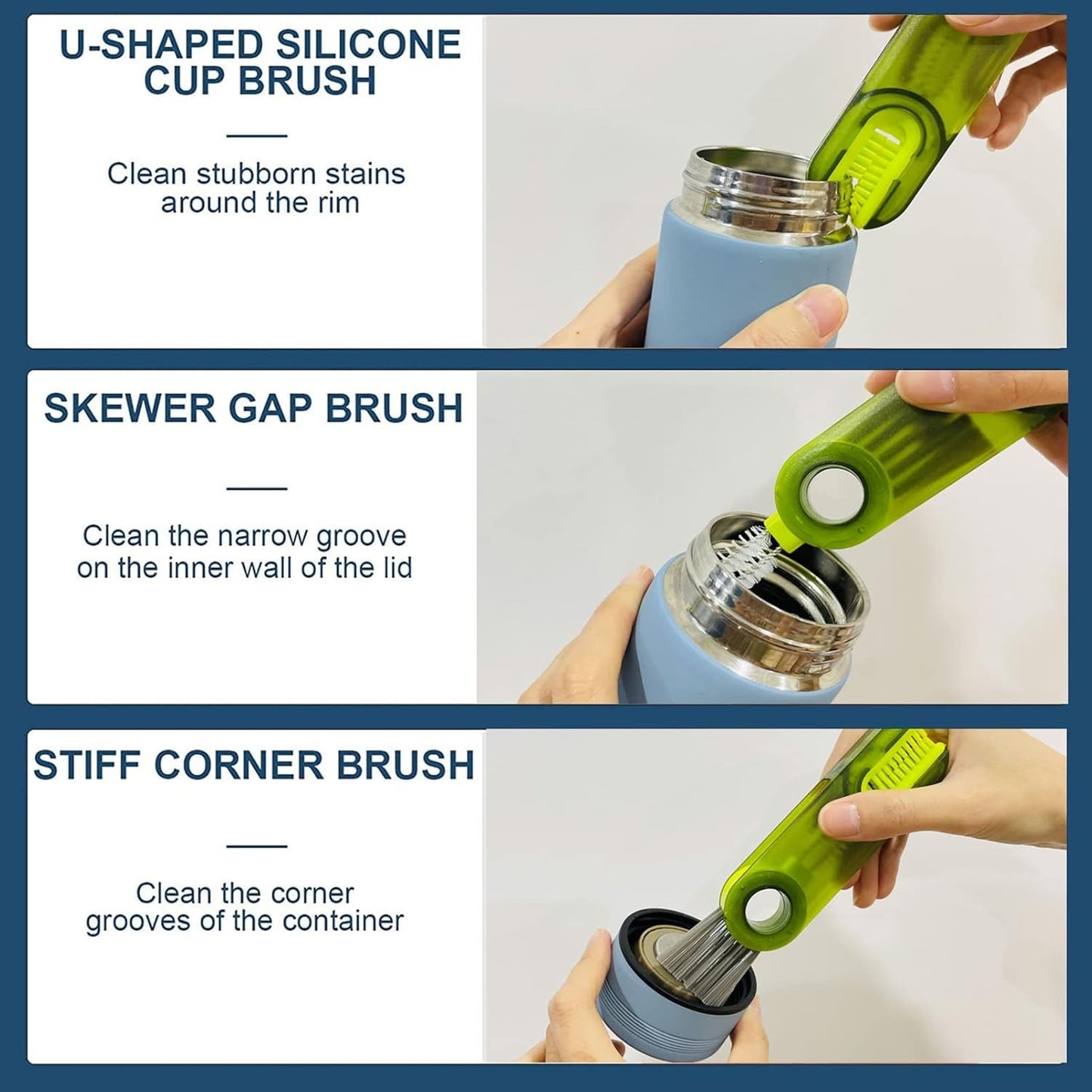 U-SHAPED SILICONE CUP BRUSH

Clean stubborn stains around the rim

SKEWER GAP BRUSH

Clean the narrow groove on the inner wall of the lid

STIFF CORNER BRUSH

Clean the corner grooves of the container