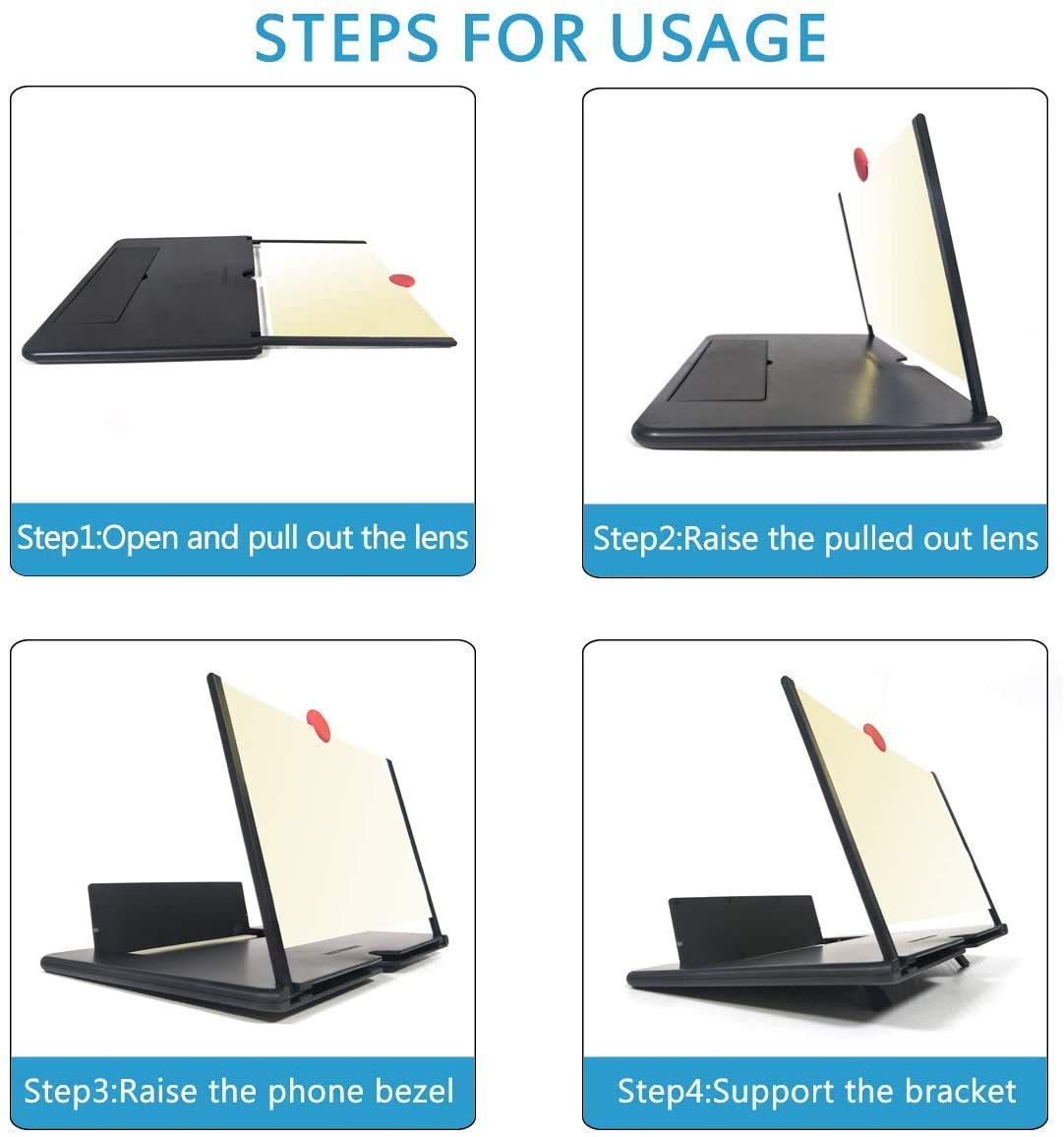 STEPS FOR USAGE

Step1:Open and pull out the lens

Step2:Raise the pulled out lens

Step3:Raise the phone bezel

Step4:Support the bracket